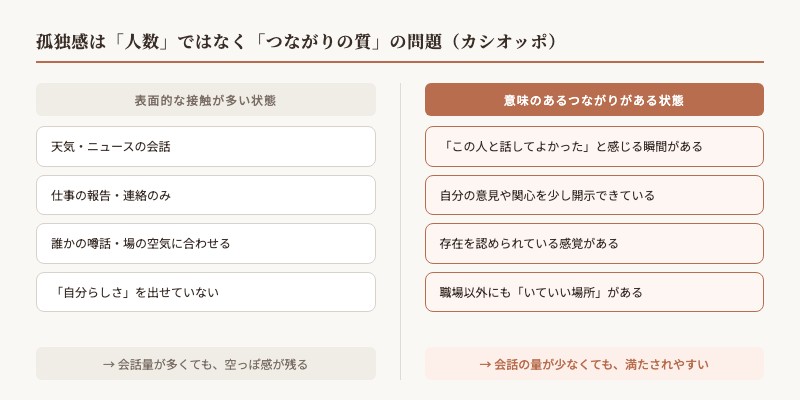 孤独感は「人数」ではなく「つながりの質」の問題（カシオッポ）

表面的な接触が多い状態

天気・ニュースの会話

仕事の報告・連絡のみ

誰かの噂話・場の空気に合わせる

「自分らしさ」を出せていない

→ 会話量が多くても、空っぽ感が残る

意味のあるつながりがある状態

「この人と話してよかった」と感じる瞬間がある

自分の意見や関心を少し開示できている

存在を認められている感覚がある

職場以外にも「いていい場所」がある

→ 会話の量が少なくても、満たされやすい